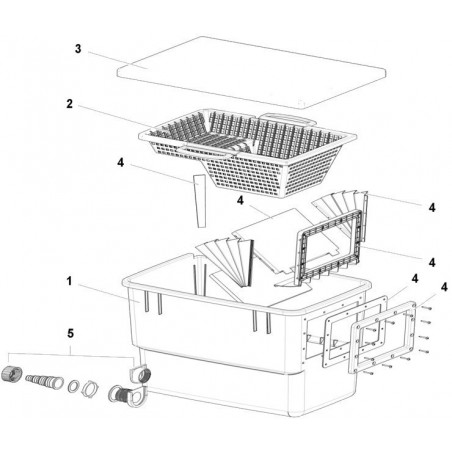 3
2
4
4
4
4
1
4
4
5