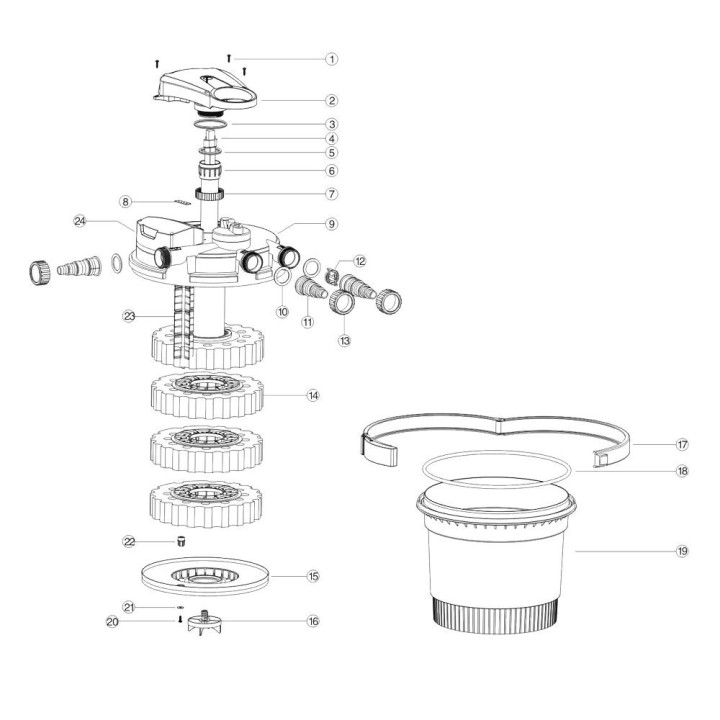 1
2
3
4
5
6
7
8
24
9
12
10
11
13
23
14
17
18
19
22
15
21
20
16