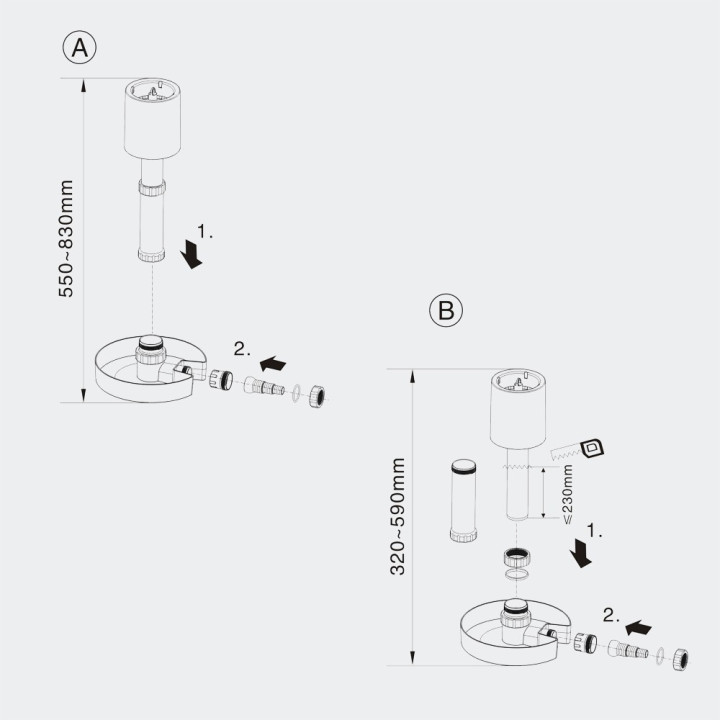 A

550~830mm

1.

2.

B

320~590mm

≤230mm

1.

2.