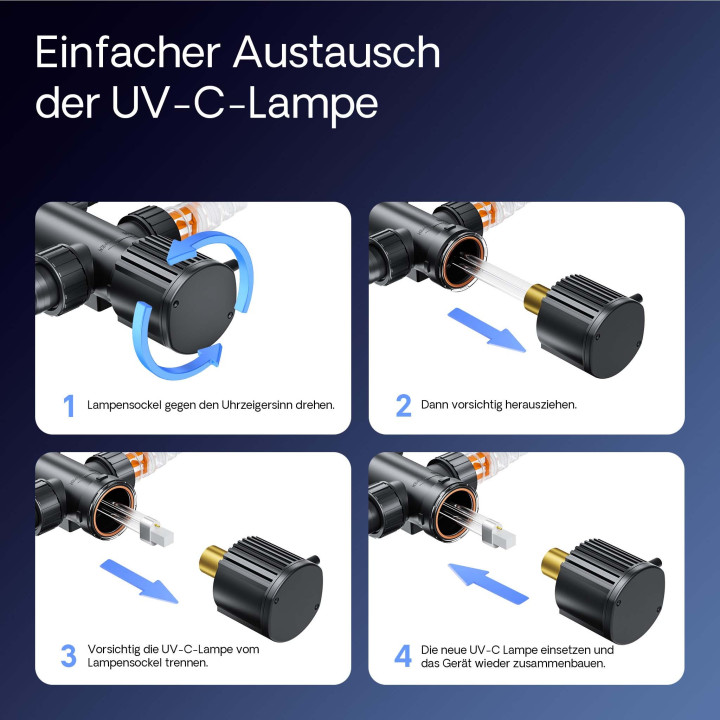 Einfacher Austausch der UV-C-Lampe

1 Lampensockel gegen den Uhrzeigersinn drehen.

2 Dann vorsichtig herausziehen.

3 Vorsichtig die UV-C-Lampe vom Lampensockel trennen.

4 Die neue UV-C Lampe einsetzen und das Gerät wieder zusammenbauen.