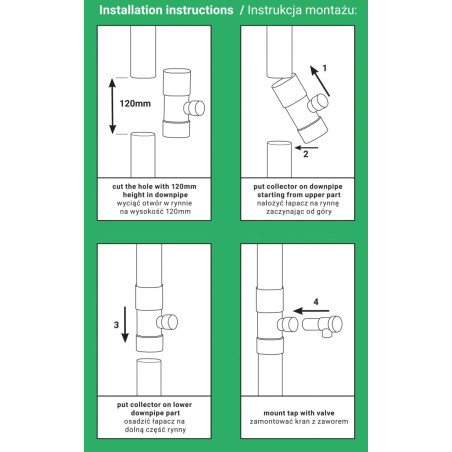 Installation instructions / Instrukcja montażu:

120mm

cut the hole with 120mm height in downpipe
wyciąć otwór w rynnie na wysokość 120mm

1

2

put collector on downpipe starting from upper part
nałożyć łapacz na rynnę zaczynając od góry

3

put collector on lower downpipe part
osadzić łapacz na dolną część rynny

4

mount tap with valve
zamontować kran z zaworem